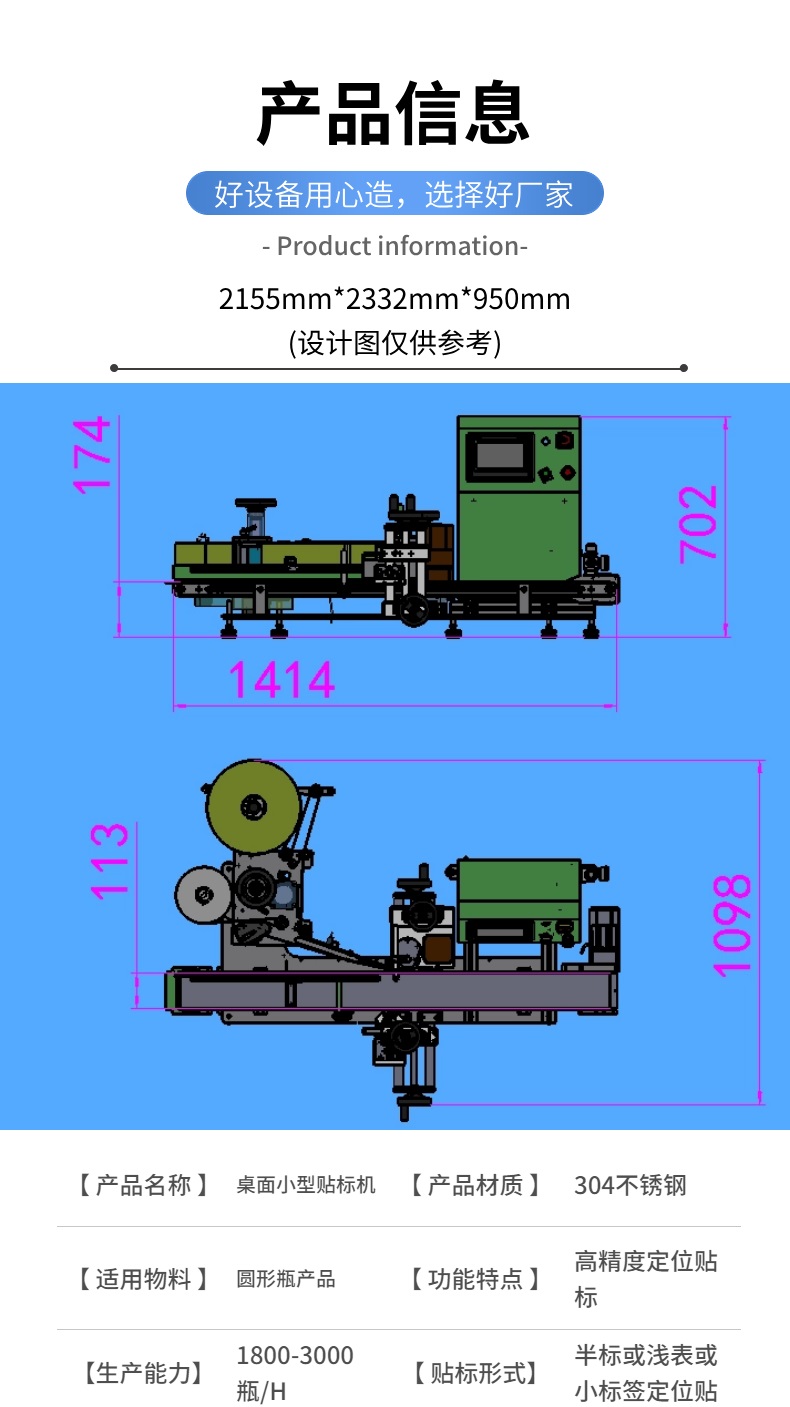 产品信息

好设备用心造，选择好厂家

- Product information-

2155mm*2332mm*950mm

(设计图仅供参考)

174

702

1414

113

1098

| 【产品名称】 | 桌面小型贴标机 | 【产品材质】 | 304不锈钢 |
|---|---|---|---|
| 【适用物料】 | 圆形瓶产品 | 【功能特点】 | 高精度定位贴标 |
| 【生产能力】 | 1800-3000瓶/H | 【贴标形式】 | 半标或浅表或小标签定位贴 |